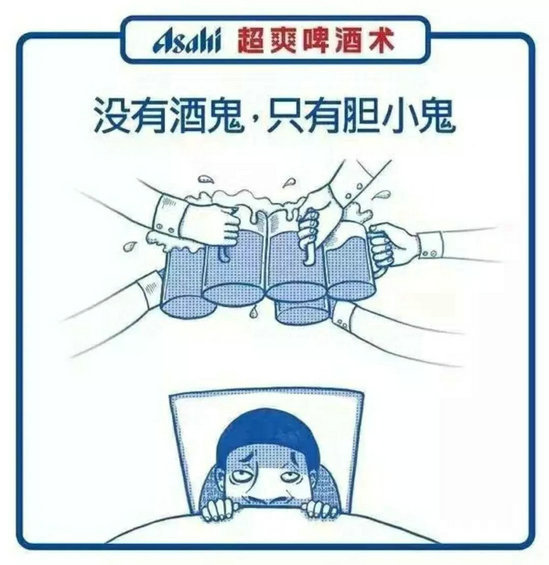 Asahi 超爽啤酒术

没有酒鬼，只有胆小鬼